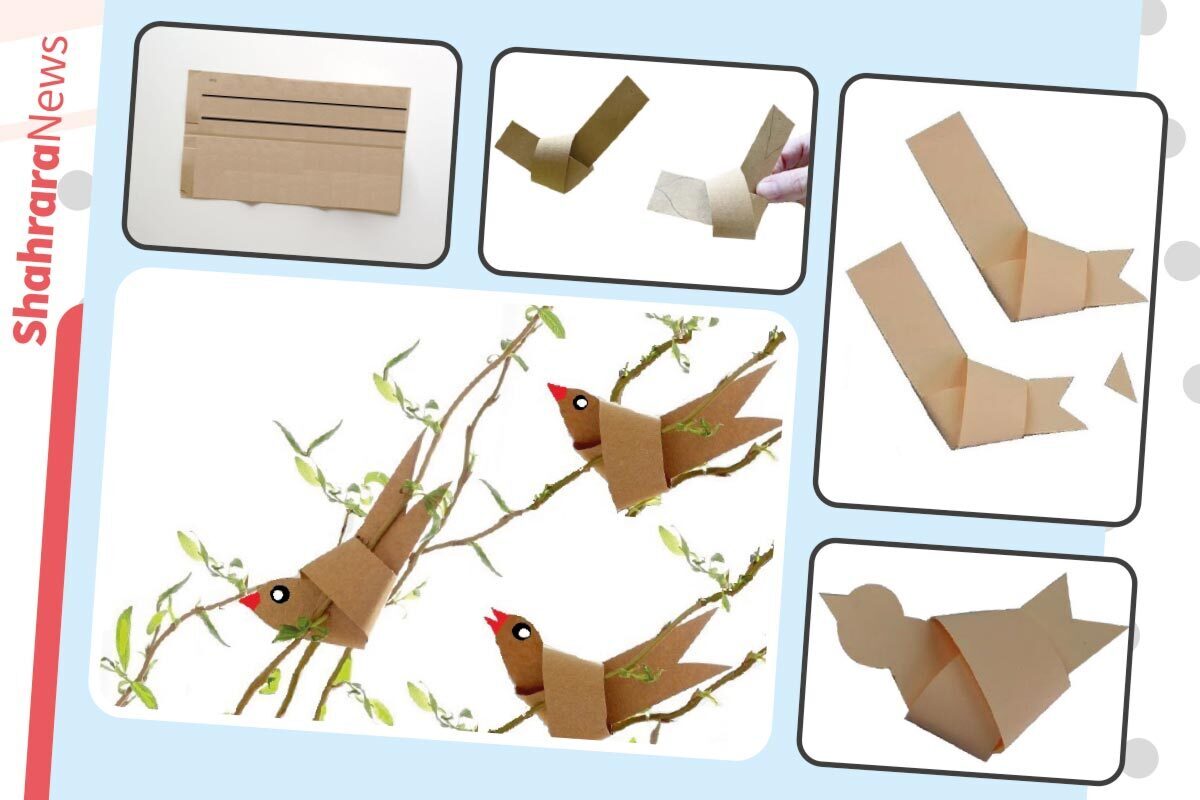 ShahraraNews